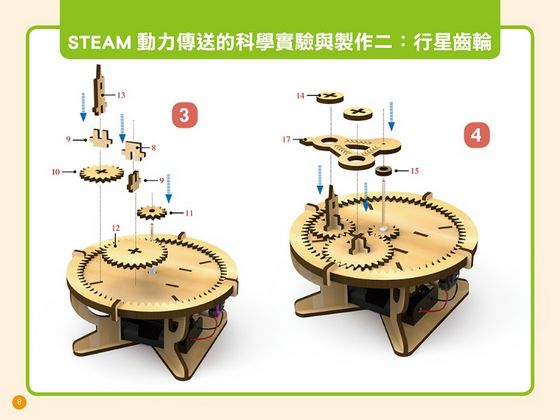 STEAM 動力傳送的科學實驗與製作二：行星齒輪

3

13

9

8

10

9

11

12

4

14

17

15

8